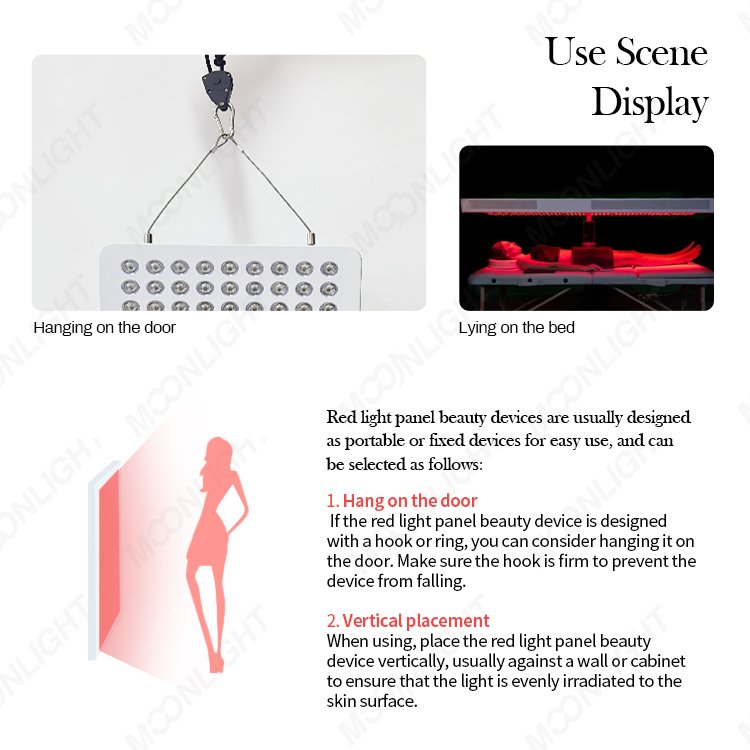 Use Scene Display

Hanging on the door

Lying on the bed

Red light panel beauty devices are usually designed as portable or fixed devices for easy use, and can be selected as follows:

1. Hang on the door
If the red light panel beauty device is designed with a hook or ring, you can consider hanging it on the door. Make sure the hook is firm to prevent the device from falling.

2. Vertical placement
When using, place the red light panel beauty device vertically, usually against a wall or cabinet to ensure that the light is evenly irradiated to the skin surface.

MOONLIGHT